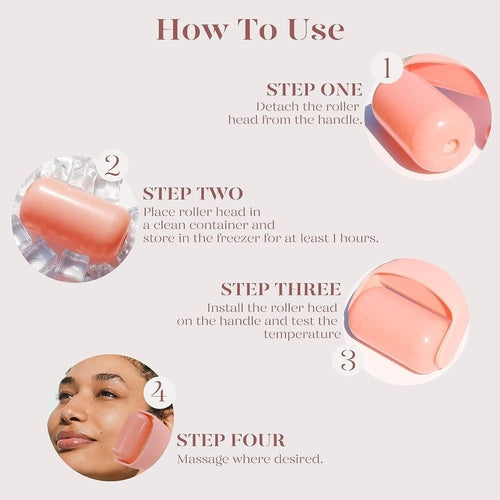 How To Use

1

STEP ONE
Detach the roller head from the handle.

2

STEP TWO
Place roller head in a clean container and store in the freezer for at least 1 hours.

STEP THREE
Install the roller head on the handle and test the temperature

3

4

STEP FOUR
Massage where desired.